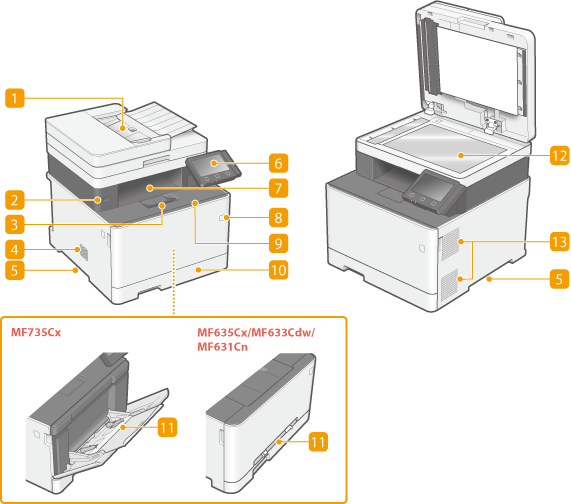 1
2
3
4
5
6
7
8
9
10
12
13
5
MF735Cx
11
MF635Cx/MF633Cdw/MF631Cn
11